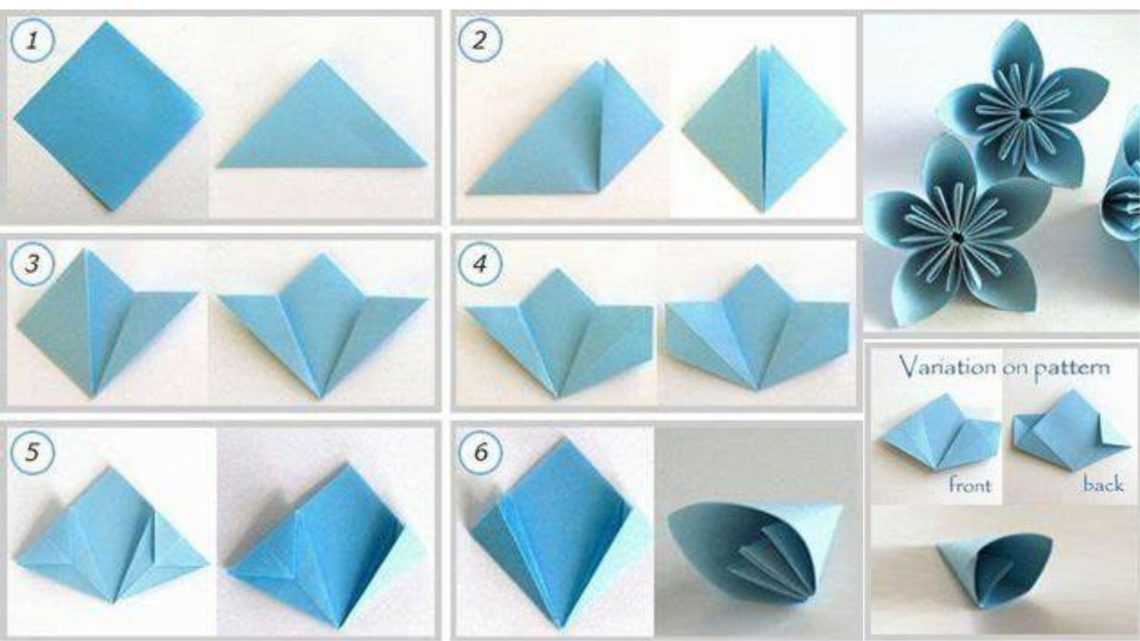 1
2
3
4
5
6
Variation on pattern
front
back